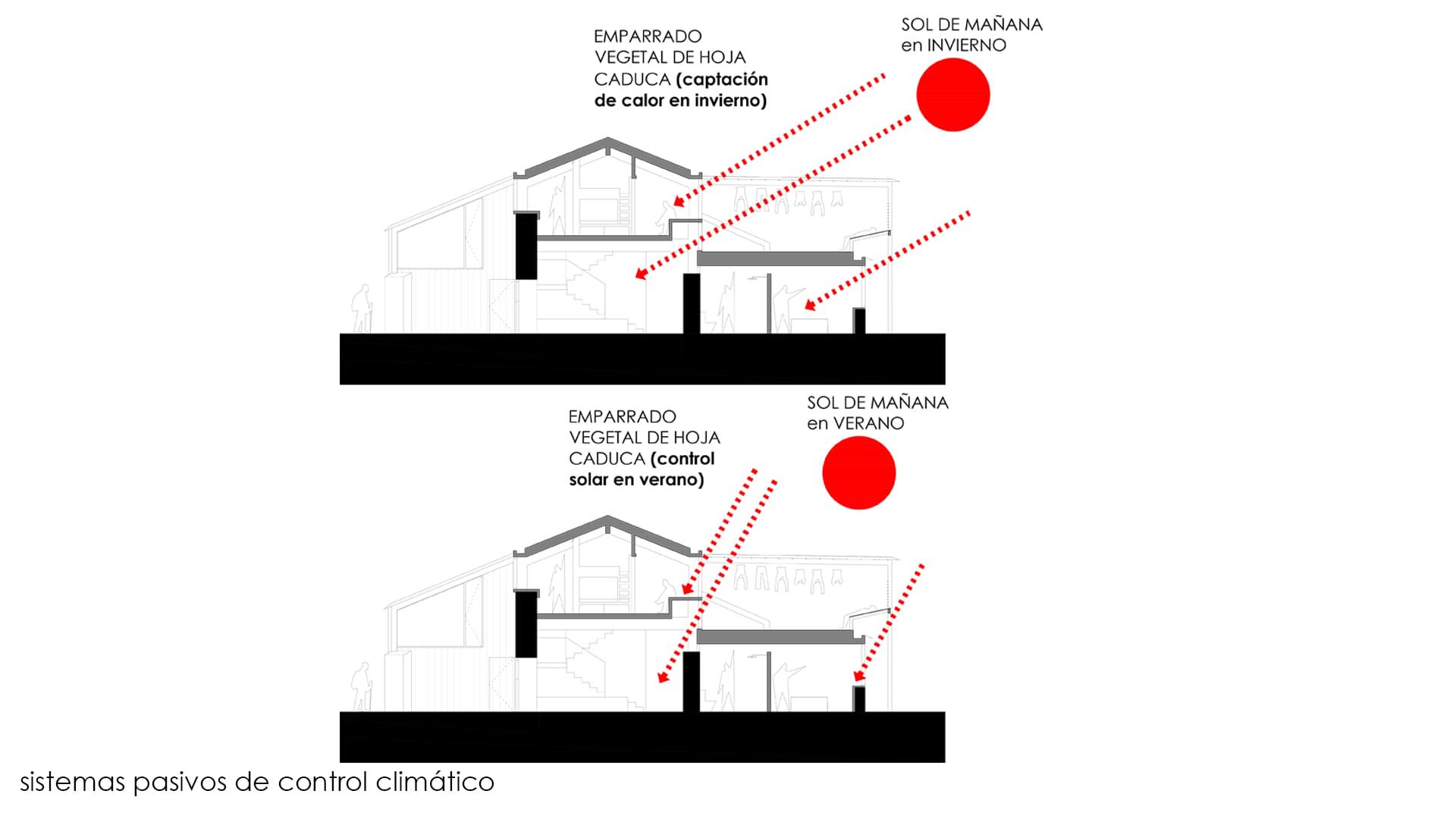 EMPARRADO VEGETAL DE HOJA CADUCA (captación de calor en invierno)

SOL DE MAÑANA en INVIERNO

EMPARRADO VEGETAL DE HOJA CADUCA (control solar en verano)

SOL DE MAÑANA en VERANO

sistemas pasivos de control climático